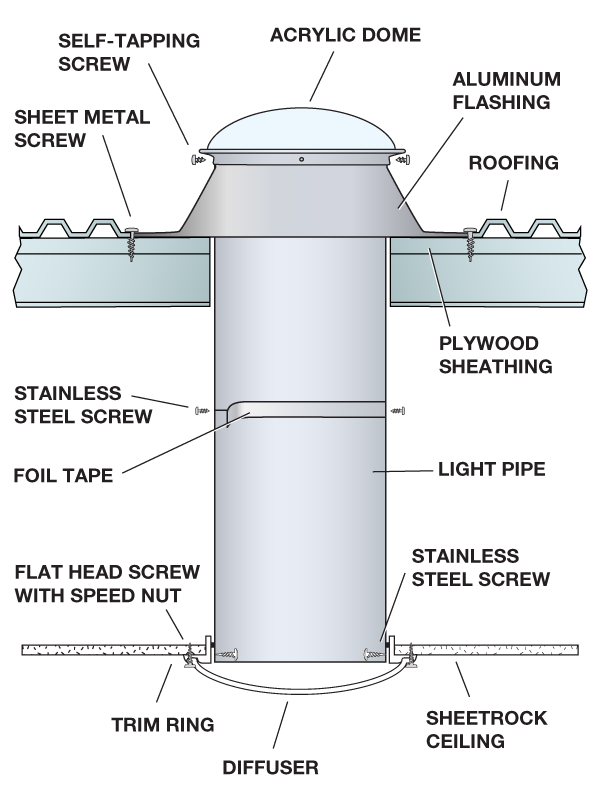 SELF-TAPPING SCREW

ACRYLIC DOME

ALUMINUM FLASHING

SHEET METAL SCREW

ROOFING

PLYWOOD SHEATHING

STAINLESS STEEL SCREW

FOIL TAPE

LIGHT PIPE

STAINLESS STEEL SCREW

FLAT HEAD SCREW WITH SPEED NUT

TRIM RING

DIFFUSER

SHEETROCK CEILING